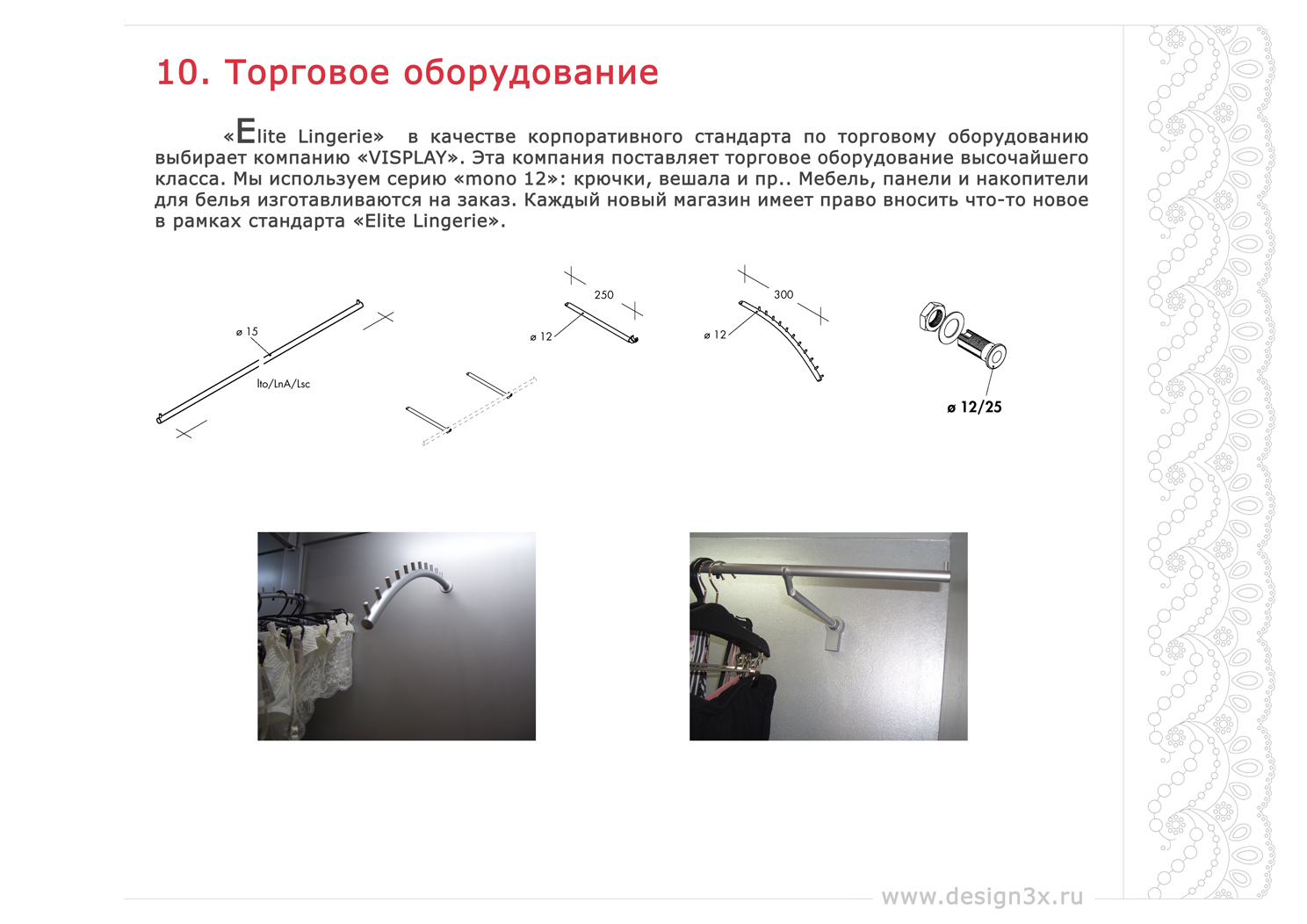 10. Торговое оборудование

«Elite Lingerie» в качестве корпоративного стандарта по торговому оборудованию выбирает компанию «VISPLAY». Эта компания поставляет торговое оборудование высочайшего класса. Мы используем серию «mono 12»: крючки, вешала и пр.. Мебель, панели и накопители для белья изготавливаются на заказ. Каждый новый магазин имеет право вносить что-то новое в рамках стандарта «Elite Lingerie».

ø 15

lto/LnA/Lsc

250

ø 12

300

ø 12

ø 12/25

www.design3x.ru